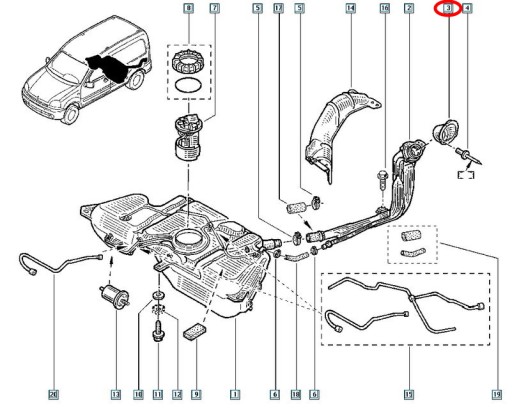 8 7 5 17 5 14 16 2 3 4

20 13 10 11 12 9 1 6 18 6 15 19