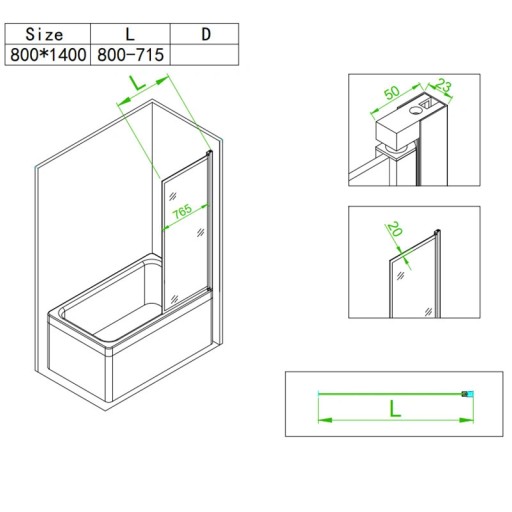 | Size | L | D |
|---|---|---|
| 800*1400 | 800-715 | |

L

765

50

23

20

L