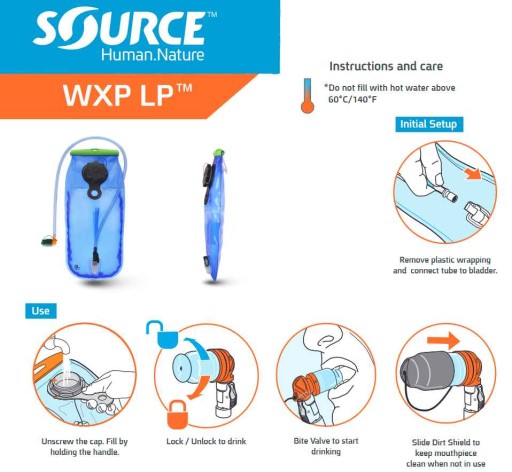 SOURCE™
Human.Nature

WXP LP™

Instructions and care

*Do not fill with hot water above 60°C/140°F

Initial Setup

Remove plastic wrapping and connect tube to bladder.

Use

Unscrew the cap. Fill by holding the handle.

Lock / Unlock to drink

Bite Valve to start drinking

Slide Dirt Shield to keep mouthpiece clean when not in use