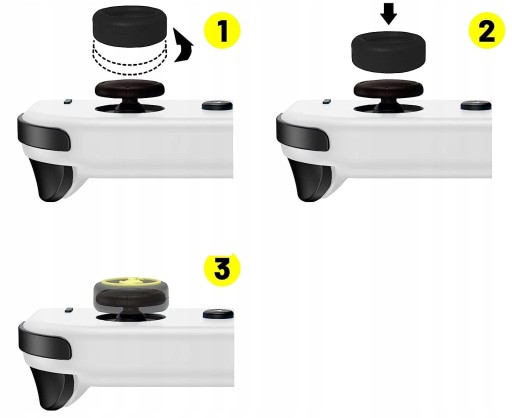 1

2

3