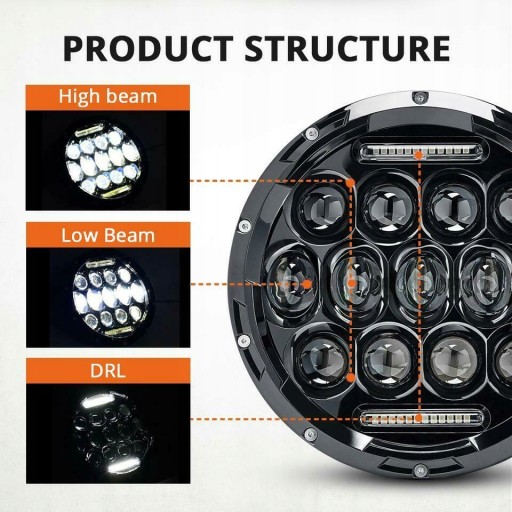 PRODUCT STRUCTURE

High beam

Low Beam

DRL