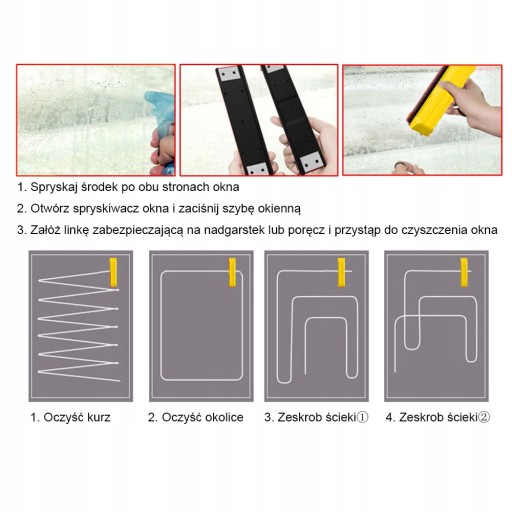 1. Spryskaj środek po obu stronach okna

2. Otwórz spryskiwacz okna i zaciśnij szybę okienną

3. Załóż linkę zabezpieczającą na nadgarstek lub poręcz i przystąp do czyszczenia okna

1. Oczyść kurz

2. Oczyść okolice

3. Zeskrob ścieki①

4. Zeskrob ścieki②