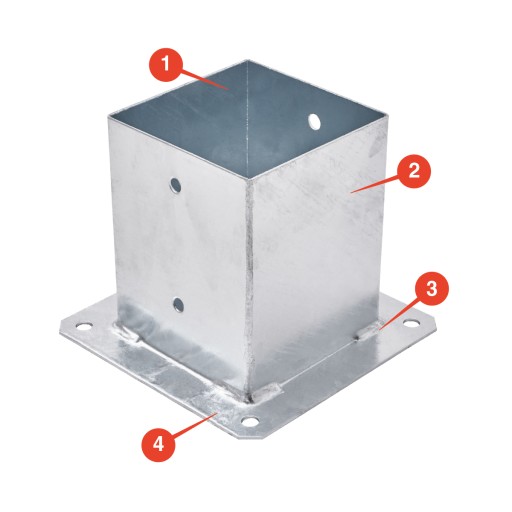 1
2
3
4