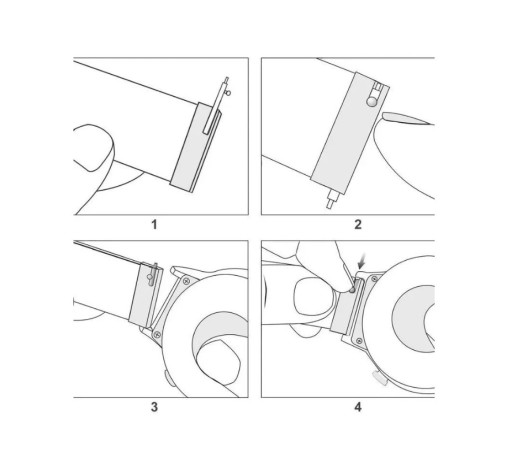 1

2

3

4