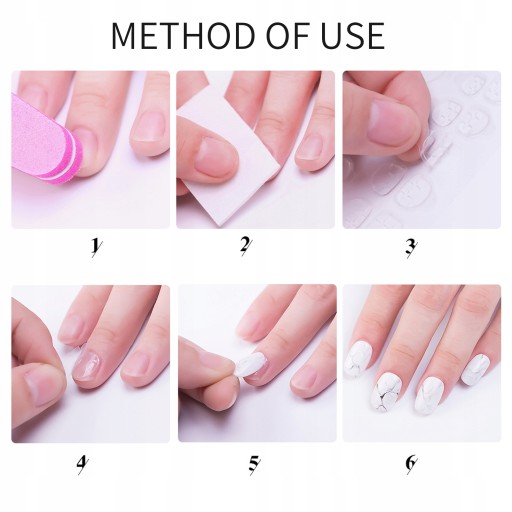 METHOD OF USE

1

2

3

4

5

6