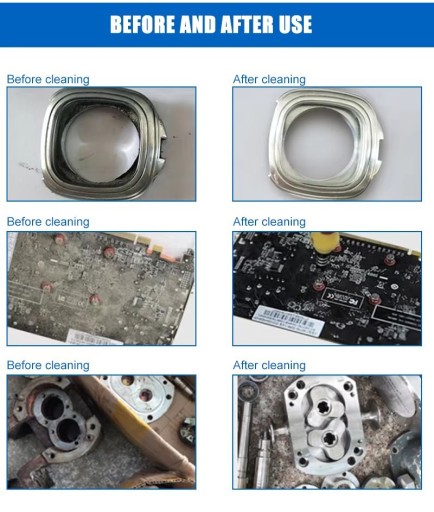 BEFORE AND AFTER USE

Before cleaning

After cleaning

Before cleaning

After cleaning

Before cleaning

After cleaning