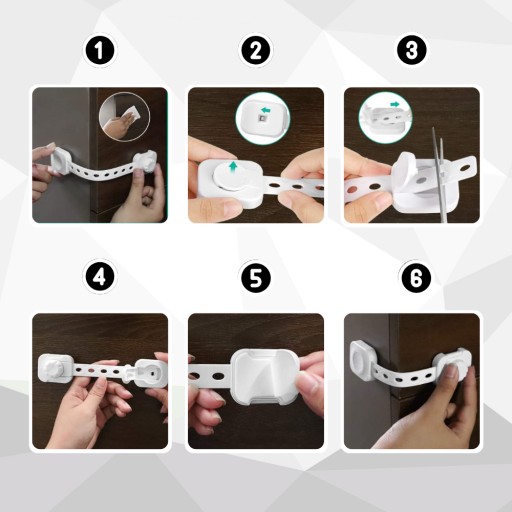 1

2

3

4

5

6