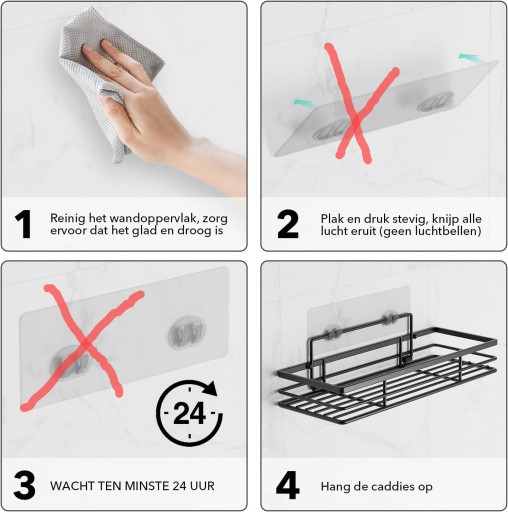 1 Reinig het wandoppervlak, zorg ervoor dat het glad en droog is

2 Plak en druk stevig, knijp alle lucht eruit (geen luchtbellen)

24

3 WACHT TEN MINSTE 24 UUR

4 Hang de caddies op