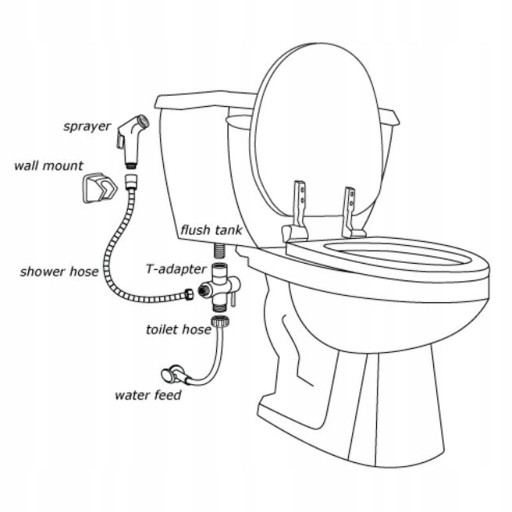 sprayer

wall mount

flush tank

shower hose

T-adapter

toilet hose

water feed