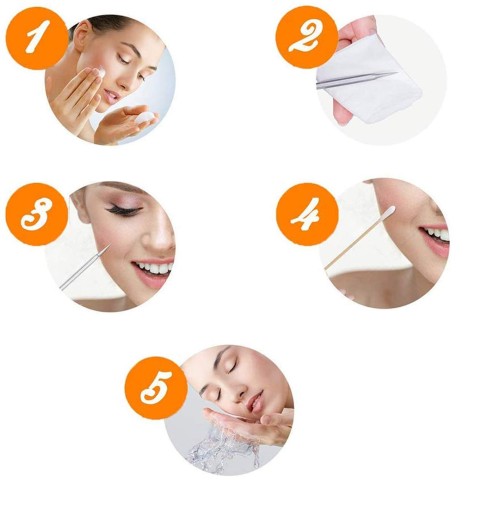 1

2

3

4

5