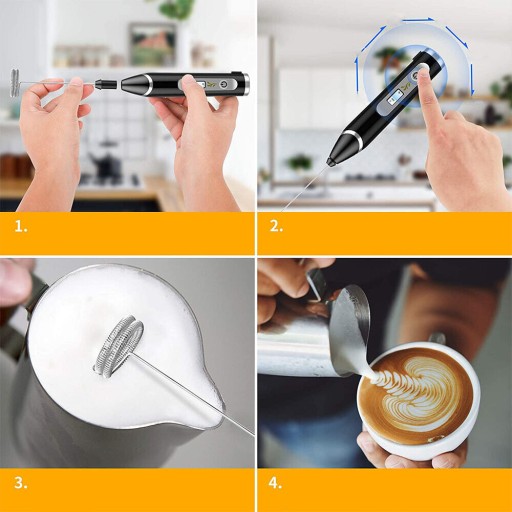 1.

2.

3.

4.