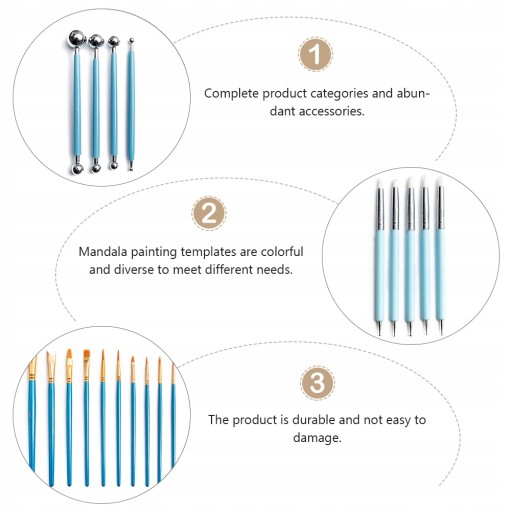 1

Complete product categories and abundant accessories.

2

Mandala painting templates are colorful and diverse to meet different needs.

3

The product is durable and not easy to damage.