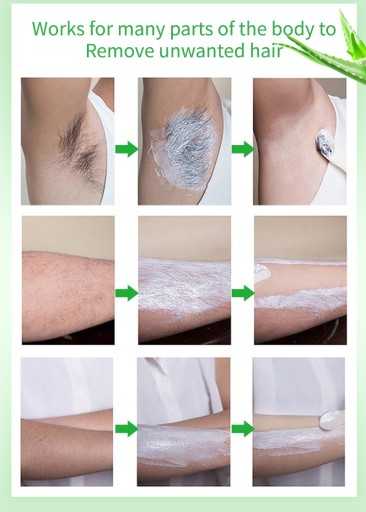 Works for many parts of the body to Remove unwanted hair