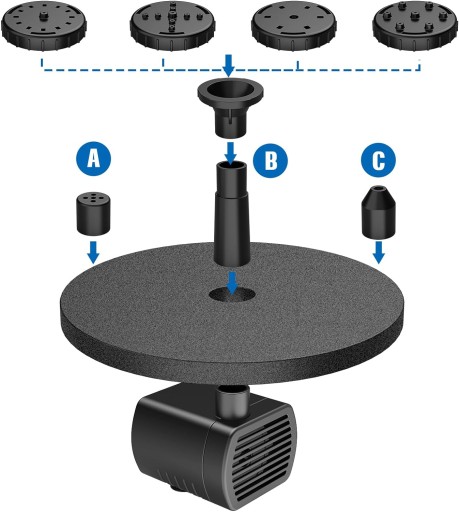 A
B
C