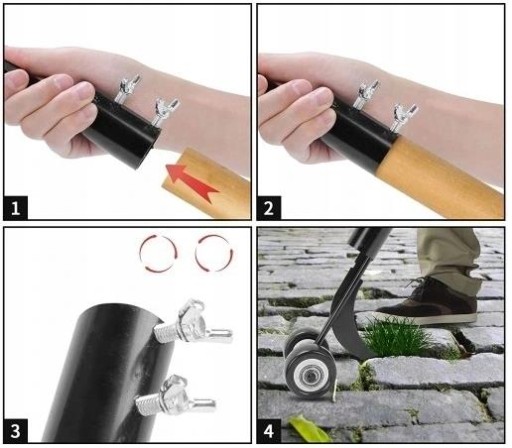 1

2

3

4