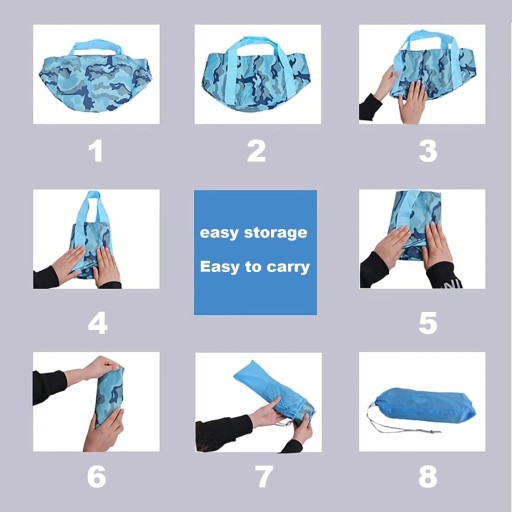 1

2

3

4

easy storage

Easy to carry

5

6

7

8