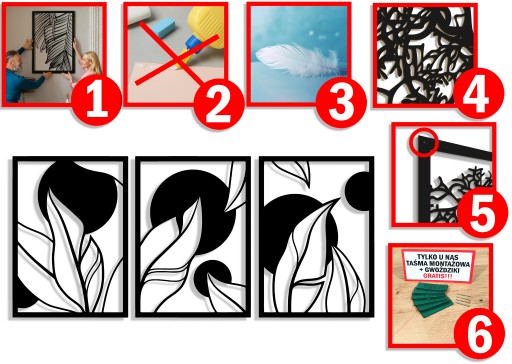 1

2

3

4

5

TYLKO U NAS
TAŚMA MONTAŻOWA
+ GWOŹDZIKI
GRATIS!!!

6