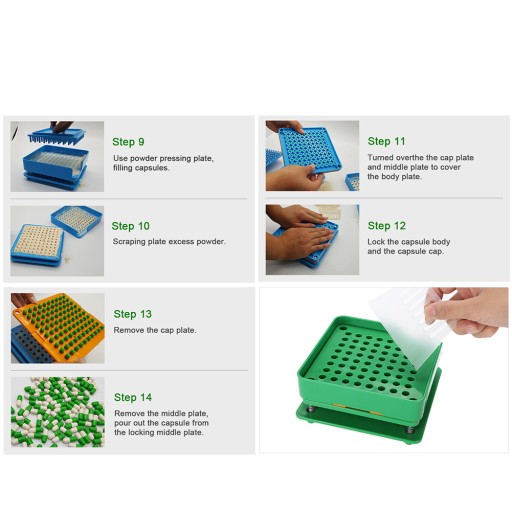 Step 9
Use powder pressing plate, filling capsules.

Step 10
Scraping plate excess powder.

Step 11
Turned overthe the cap plate and middle plate to cover the body plate.

Step 12
Lock the capsule body and the capsule cap.

Step 13
Remove the cap plate.

Step 14
Remove the middle plate, pour out the capsule from the locking middle plate.