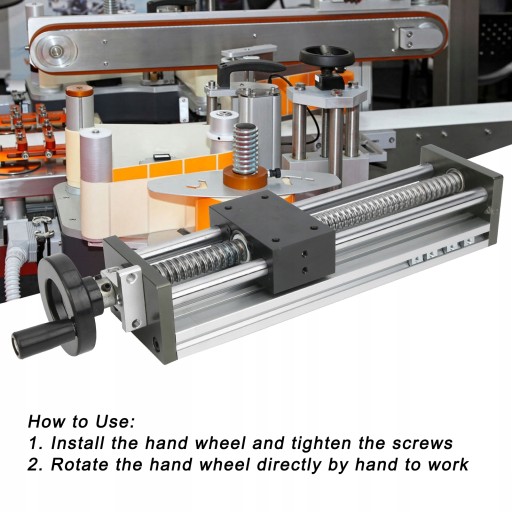 How to Use:
1. Install the hand wheel and tighten the screws
2. Rotate the hand wheel directly by hand to work