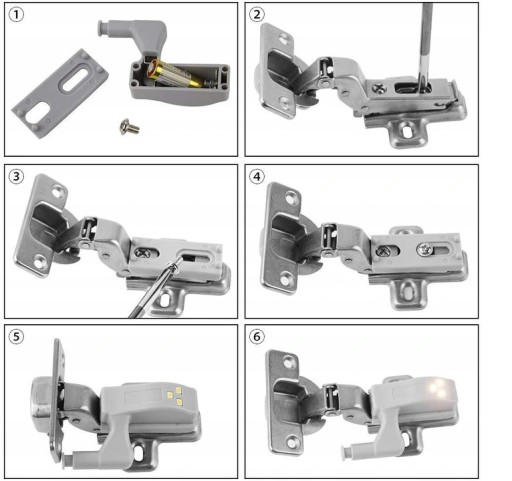 ①

②

③

④

⑤

⑥