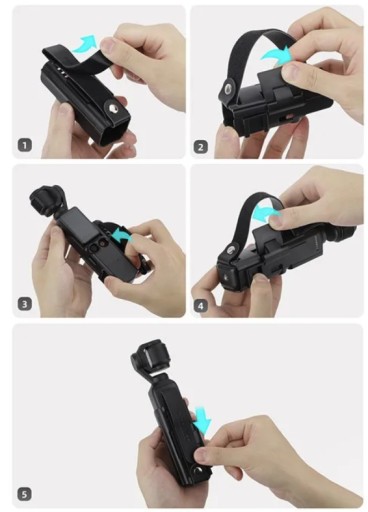 1

2

3

4

5