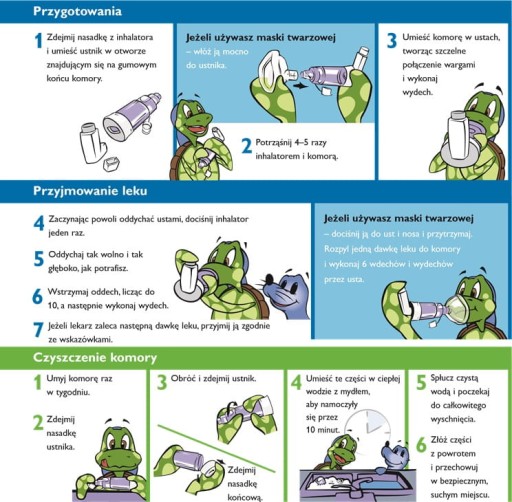 Przygotowania

1 Zdejmij nasadkę z inhalatora i umieść ustnik w otworze znajdującym się na gumowym końcu komory.

Jeżeli używasz maski twarzowej – włóż ją mocno do ustnika.

2 Potrząśnij 4–5 razy inhalatorem i komorą.

3 Umieść komorę w ustach, tworząc szczelne połączenie wargami i wykonaj wydech.

Przyjmowanie leku

4 Zaczynając powoli oddychać ustami, dociśnij inhalator jeden raz.

5 Oddychaj tak wolno i tak głęboko, jak potrafisz.

6 Wstrzymaj oddech, licząc do 10, a następnie wykonaj wydech.

7 Jeżeli lekarz zaleca następną dawkę leku, przyjmij ją zgodnie ze wskazówkami.

Jeżeli używasz maski twarzowej – dociśnij ją do ust i nosa i przytrzymaj. Rozpyl jedną dawkę leku do komory i wykonaj 6 wdechów i wydechów przez usta.

Czyszczenie komory

1 Umyj komorę raz w tygodniu.

2 Zdejmij nasadkę ustnika.

3 Obróć i zdejmij ustnik.

Zdejmij nasadkę końcową.

4 Umieść te części w ciepłej wodzie z mydłem, aby namoczyły się przez 10 minut.

5 Spłucz czystą wodą i poczekaj do całkowitego wyschnięcia.

6 Złóż części z powrotem i przechowuj w bezpiecznym, suchym miejscu.