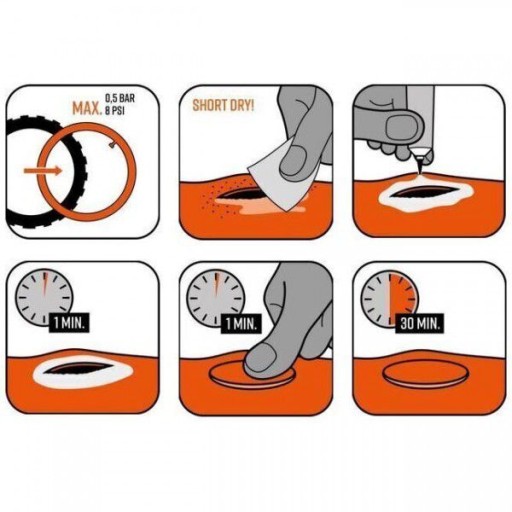 MAX. 0,5 BAR
8 PSI

SHORT DRY!

1 MIN.

1 MIN.

30 MIN.