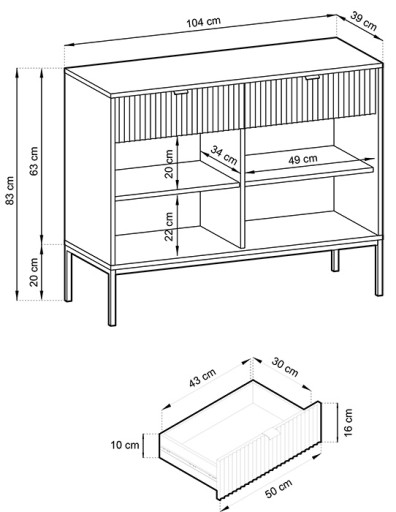 104 cm
39 cm
83 cm
63 cm
20 cm
20 cm
34 cm
49 cm
22 cm
43 cm
30 cm
10 cm
16 cm
50 cm