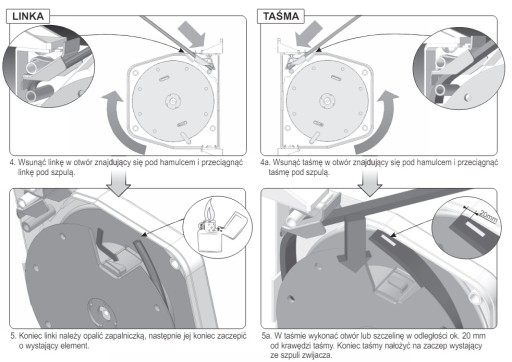 LINKA

4. Wsunąć linkę w otwór znajdujący się pod hamulcem i przeciągnąć linkę pod szpulą.

5. Koniec linki należy opalić zapalniczką, następnie jej koniec zaczepić o wystający element.

TAŚMA

4a. Wsunąć taśmę w otwór znajdujący się pod hamulcem i przeciągnąć taśmę pod szpulą.

20mm

5a. W taśmie wykonać otwór lub szczelinę w odległości ok. 20 mm od krawędzi taśmy. Koniec taśmy nałożyć na zaczep wystający ze szpuli zwijacza.