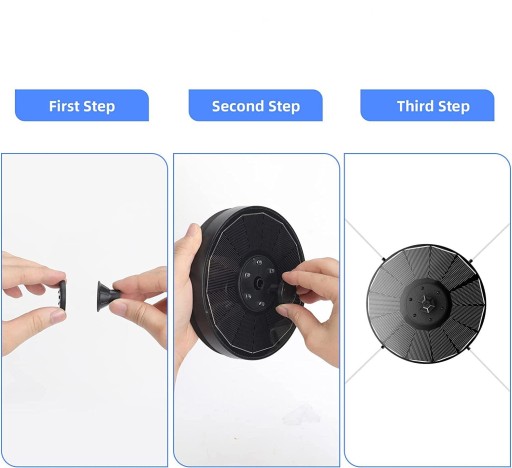 First Step

Second Step

Third Step