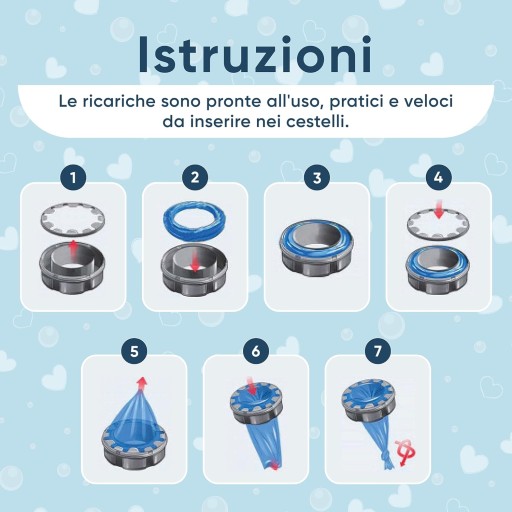 Istruzioni

Le ricariche sono pronte all'uso, pratici e veloci da inserire nei cestelli.

1

2

3

4

5

6

7