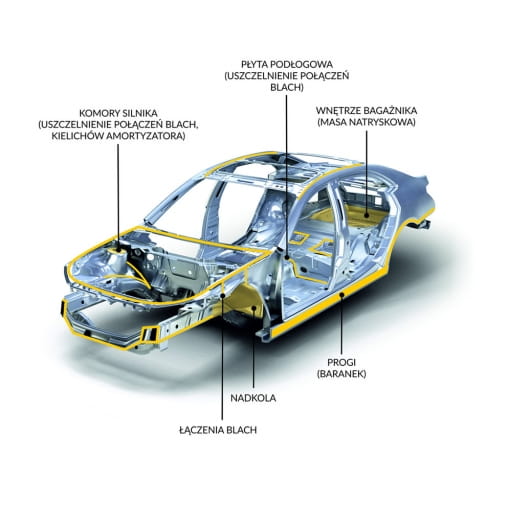 PŁYTA PODŁOGOWA
(USZCZELNIENIE POŁĄCZEŃ
BLACH)

KOMORY SILNIKA
(USZCZELNIENIE POŁĄCZEŃ BLACH,
KIELICHÓW AMORTYZATORA)

WNĘTRZE BAGAŻNIKA
(MASA NATRYSKOWA)

PROGI
(BARANEK)

NADKOLA

ŁĄCZENIA BLACH