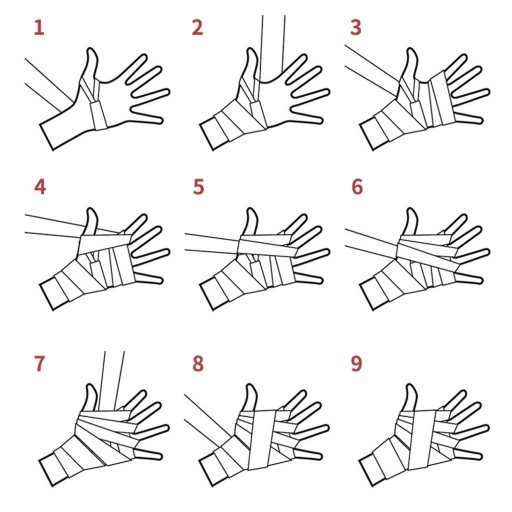 1
2
3
4
5
6
7
8
9