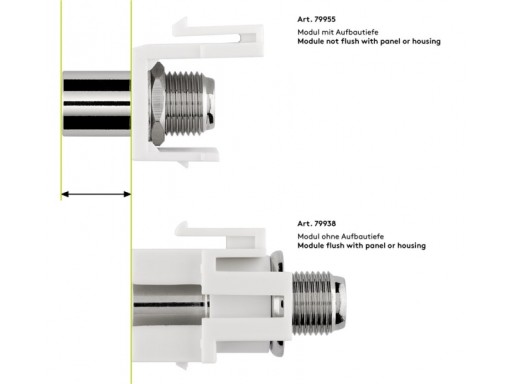 Art. 79955
Modul mit Aufbautiefe
**Module not flush with panel or housing**

Art. 79938
Modul ohne Aufbautiefe
**Module flush with panel or housing**