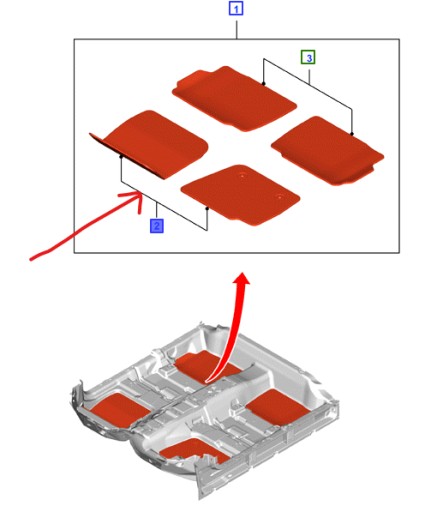 1
3
2