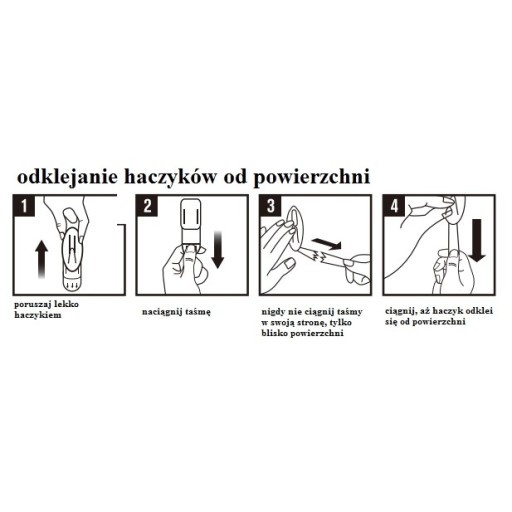 odklejanie haczyków od powierzchni

1

poruszaj lekko haczykiem

2

naciągnij taśmę

3

nigdy nie ciągnij taśmy w swoją stronę, tylko blisko powierzchni

4

ciągnij, aż haczyk odklei się od powierzchni