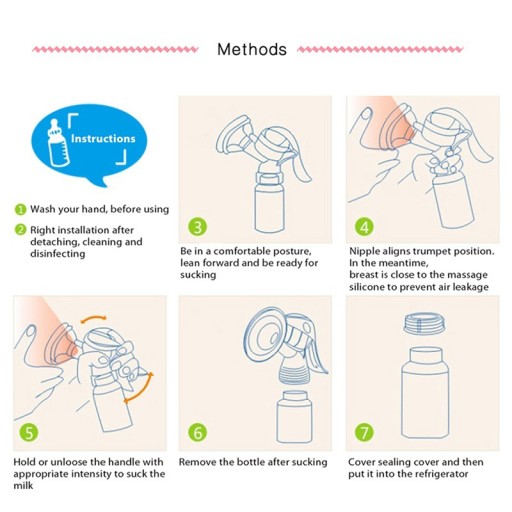 Methods

Instructions

1 Wash your hand, before using

2 Right installation after detaching, cleaning and disinfecting

3

Be in a comfortable posture, lean forward and be ready for sucking

4

Nipple aligns trumpet position. In the meantime, breast is close to the massage silicone to prevent air leakage

5

Hold or unloose the handle with appropriate intensity to suck the milk

6

Remove the bottle after sucking

7

Cover sealing cover and then put it into the refrigerator