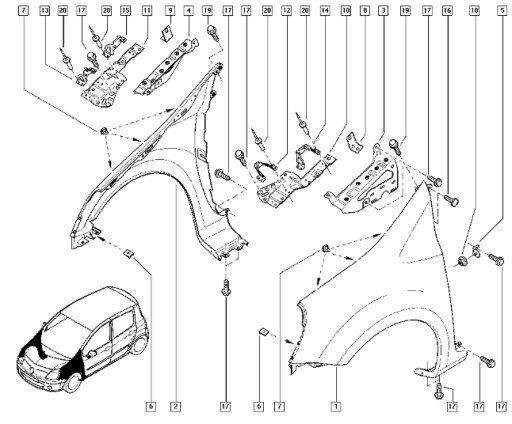 7 13 20 17 20 15 11 9 4 19 17 17 20 12 20 14 10 8 3 19 17 16 18 5

6 2 17 6 7 1 17 17 17