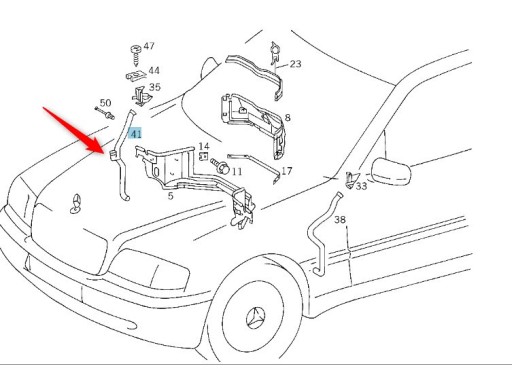 47
44
35
50
41
23
8
14
11
17
5
33
38