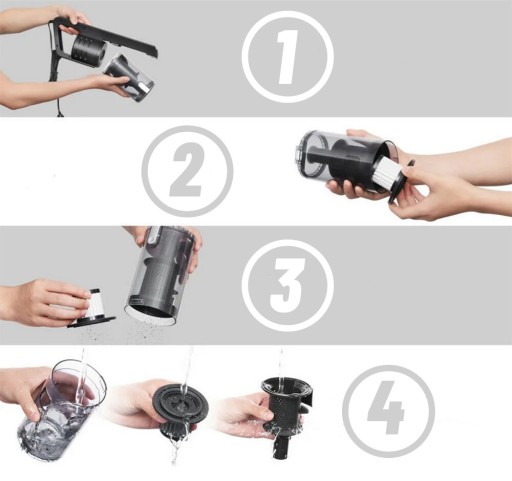 1

2

3

4