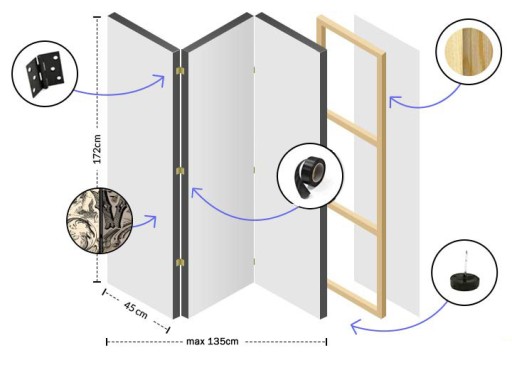 172cm

45 cm

max 135cm