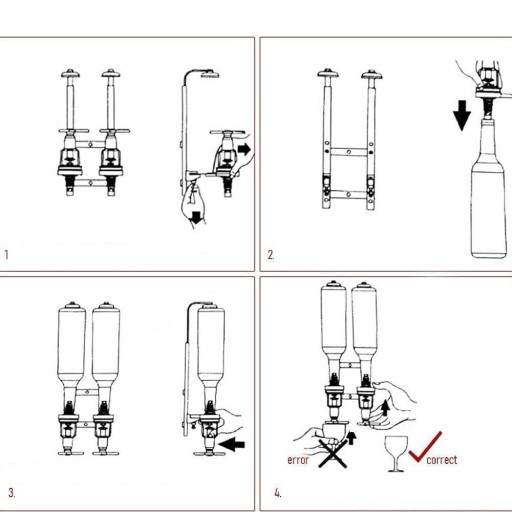 1

2.

3.

error

correct

4.