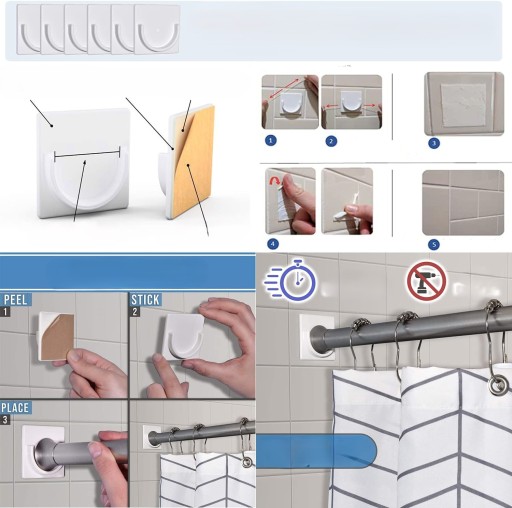 1

2

3

4

5

PEEL
1

STICK
2

PLACE
3