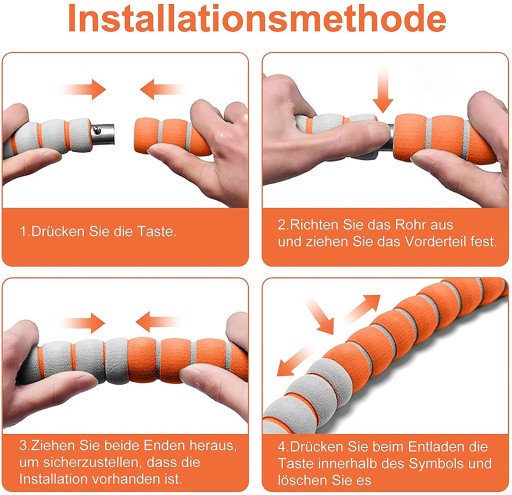 Installationsmethode

1.Drücken Sie die Taste.

2.Richten Sie das Rohr aus und ziehen Sie das Vorderteil fest.

3.Ziehen Sie beide Enden heraus, um sicherzustellen, dass die Installation vorhanden ist.

4.Drücken Sie beim Entladen die Taste innerhalb des Symbols und löschen Sie es