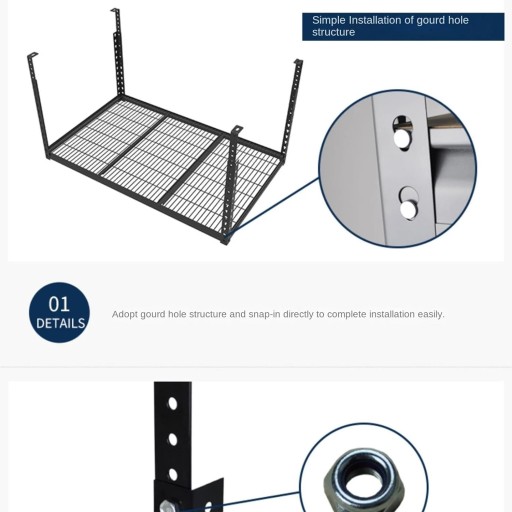 Simple Installation of gourd hole structure

01
DETAILS

Adopt gourd hole structure and snap-in directly to complete installation easily.