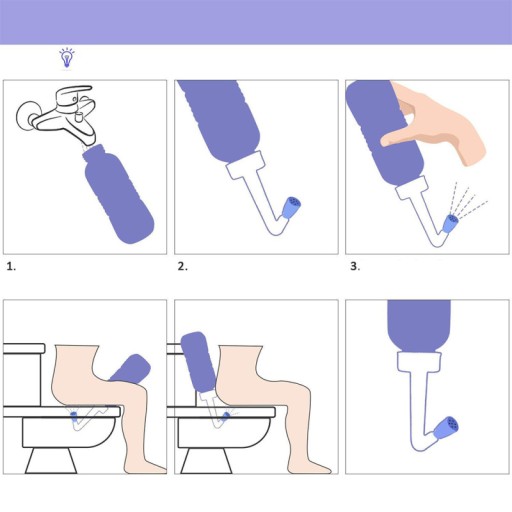 1.

2.

3.