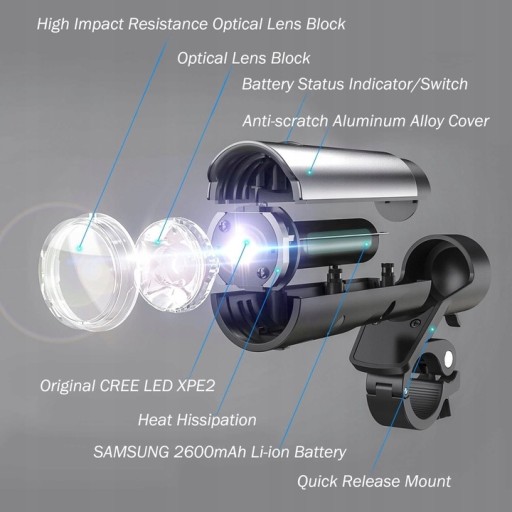 High Impact Resistance Optical Lens Block

Optical Lens Block

Battery Status Indicator/Switch

Anti-scratch Aluminum Alloy Cover

Original CREE LED XPE2

Heat Hissipation

SAMSUNG 2600mAh Li-ion Battery

Quick Release Mount