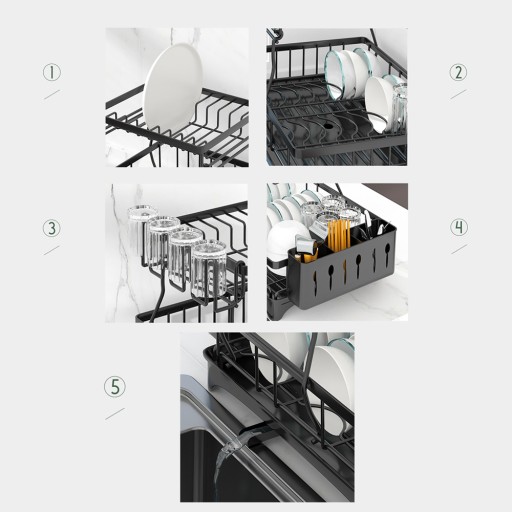 ①

②

③

④

⑤