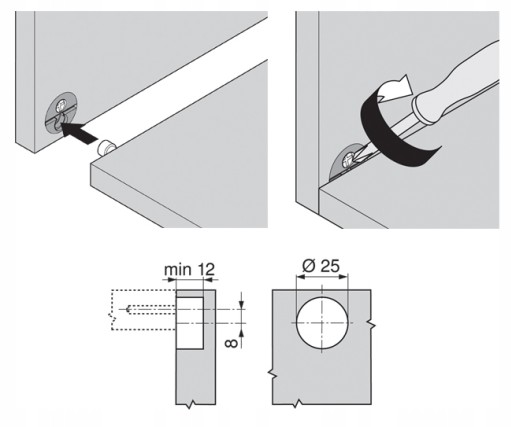 min 12
8
Ø 25