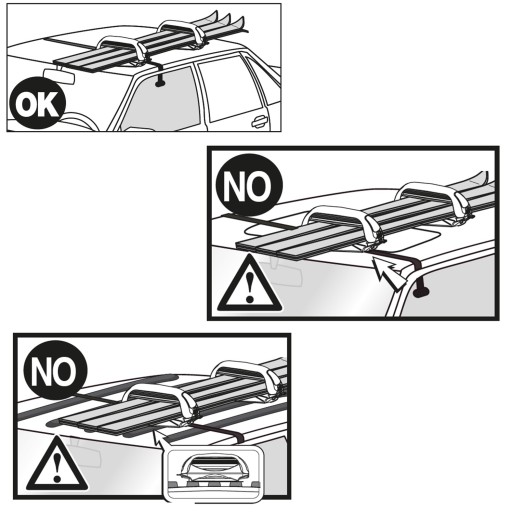 OK

NO

!

NO

!